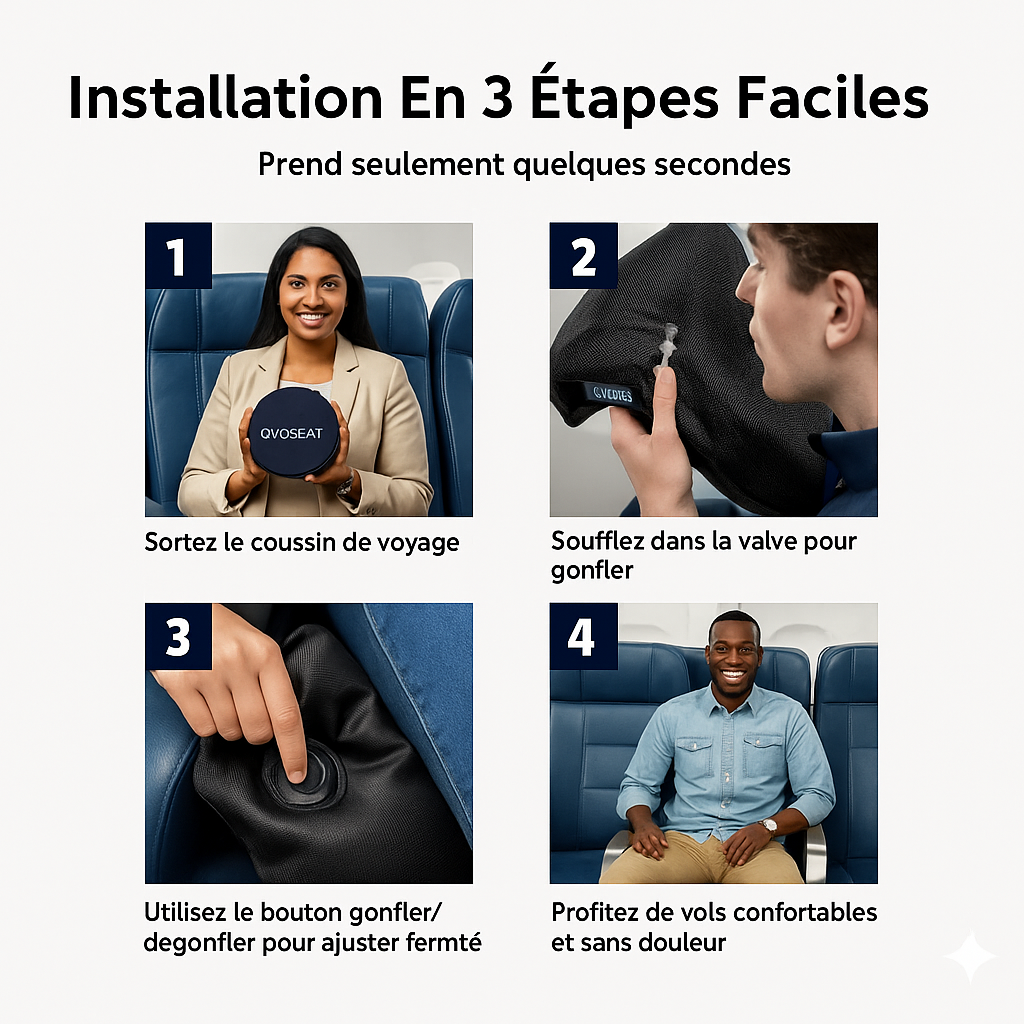 Installation En 3 Étapes Faciles

Prend seulement quelques secondes

1

QVOSEAT

Sortez le coussin de voyage

2

QVEDIES

Soufflez dans la valve pour gonfler

3

Utilisez le bouton gonfler/ degonfler pour ajuster fermté

4

Profitez de vols confortables et sans douleur